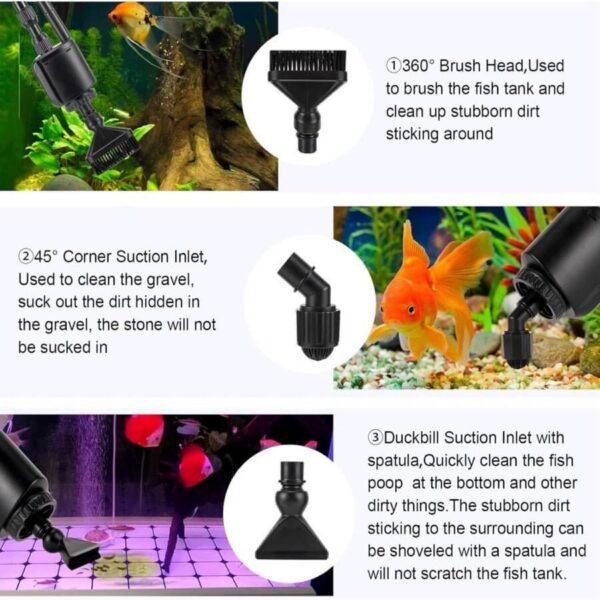 ①360° Brush Head,Used to brush the fish tank and clean up stubborn dirt sticking around

②45° Corner Suction Inlet, Used to clean the gravel, suck out the dirt hidden in the gravel, the stone will not be sucked in

③Duckbill Suction Inlet with spatula,Quickly clean the fish poop at the bottom and other dirty things.The stubborn dirt sticking to the surrounding can be shoveled with a spatula and will not scratch the fish tank.