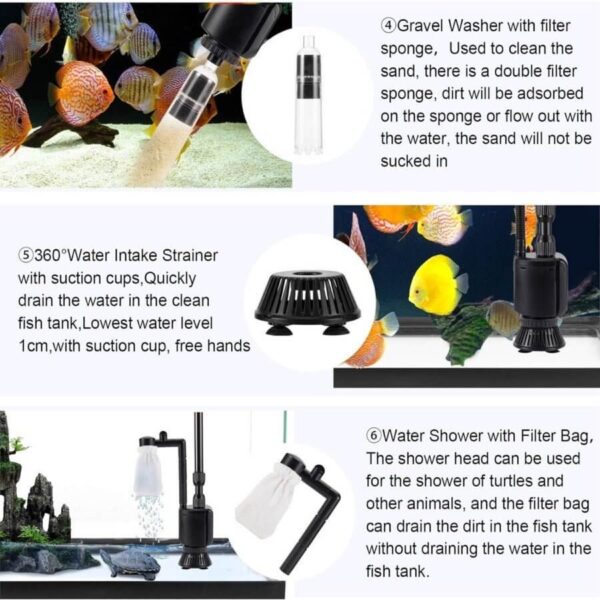 ④Gravel Washer with filter sponge, Used to clean the sand, there is a double filter sponge, dirt will be adsorbed on the sponge or flow out with the water, the sand will not be sucked in

⑤360°Water Intake Strainer with suction cups,Quickly drain the water in the clean fish tank,Lowest water level 1cm,with suction cup, free hands

⑥Water Shower with Filter Bag, The shower head can be used for the shower of turtles and other animals, and the filter bag can drain the dirt in the fish tank without draining the water in the fish tank.