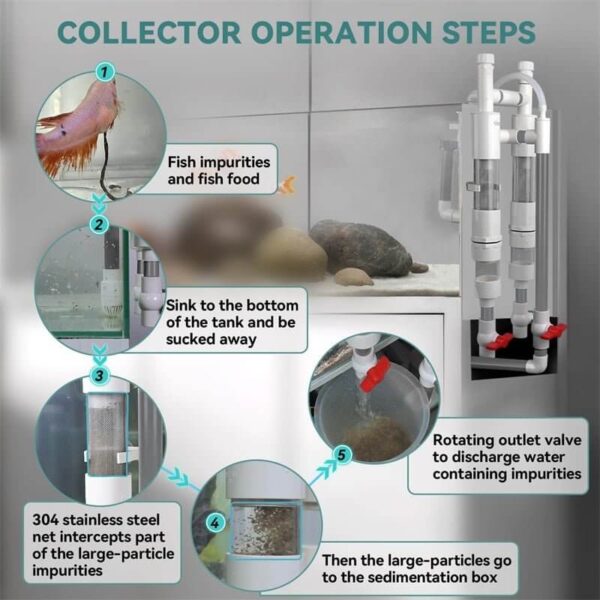 COLLECTOR OPERATION STEPS

1

Fish impurities and fish food

2

Sink to the bottom of the tank and be sucked away

3

304 stainless steel net intercepts part of the large-particle impurities

4

Then the large-particles go to the sedimentation box

5

Rotating outlet valve to discharge water containing impurities